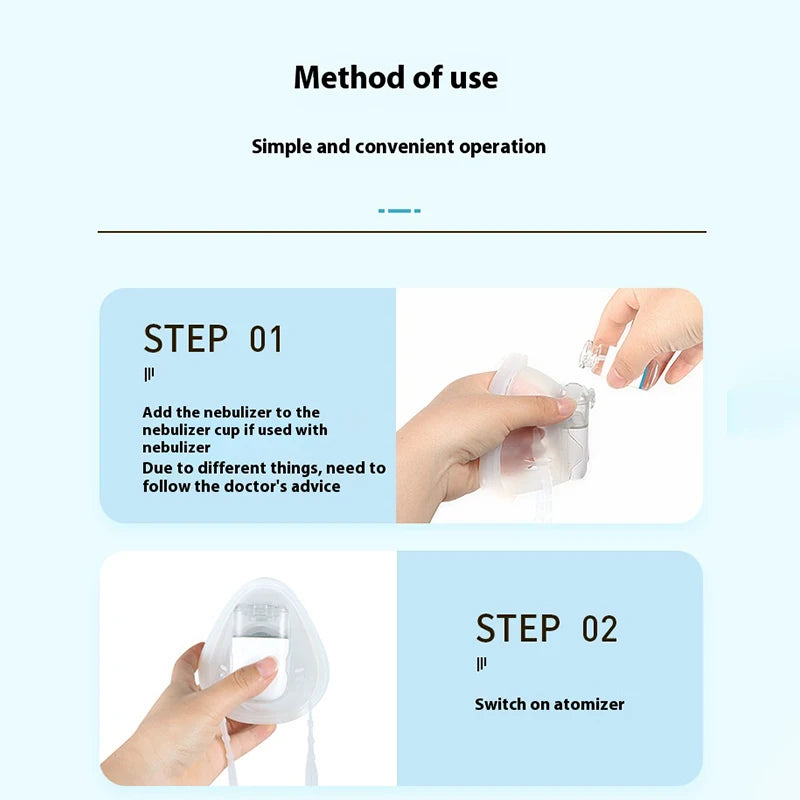 Method of use

Simple and convenient operation

STEP 01

Add the nebulizer to the nebulizer cup if used with nebulizer
Due to different things, need to follow the doctor's advice

STEP 02

Switch on atomizer