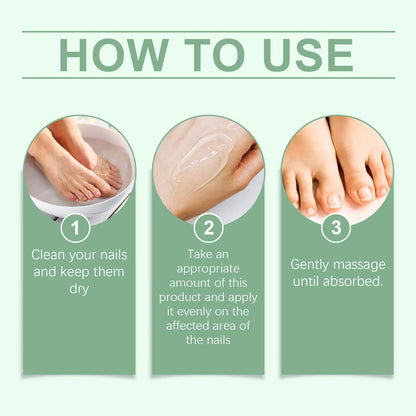 HOW TO USE

1

Clean your nails and keep them dry

2

Take an appropriate amount of this product and apply it evenly on the affected area of the nails

3

Gently massage until absorbed.