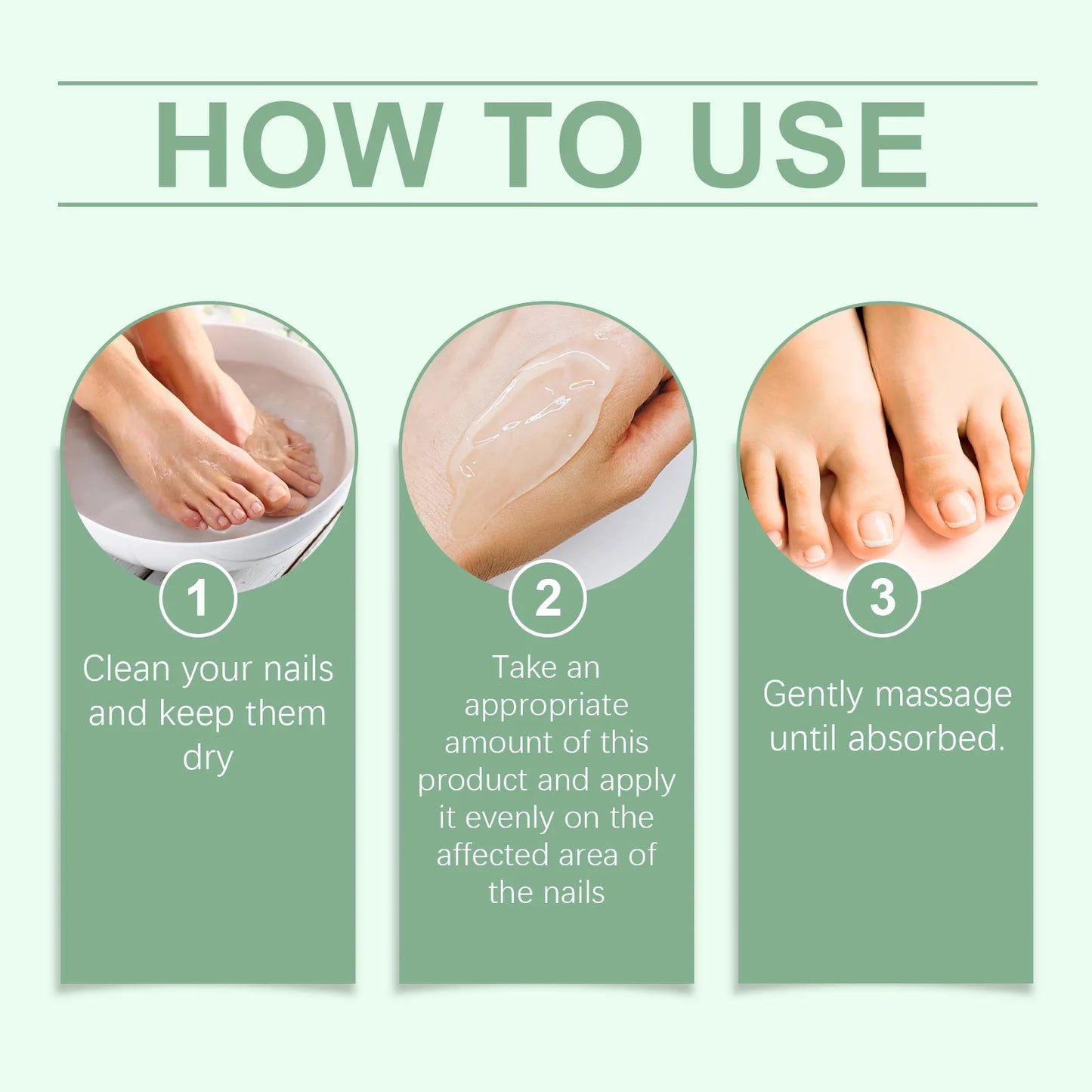 HOW TO USE

1
Clean your nails and keep them dry

2
Take an appropriate amount of this product and apply it evenly on the affected area of the nails

3
Gently massage until absorbed.